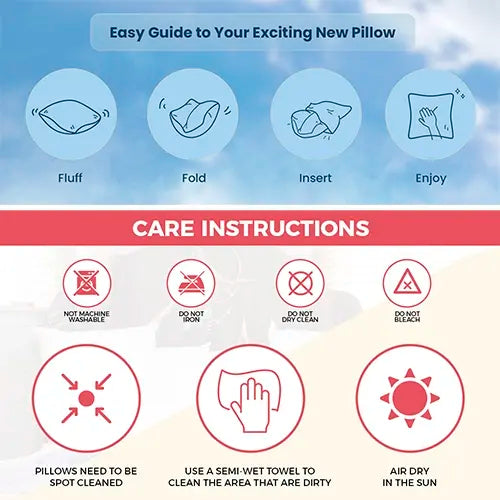 Easy Guide to Your Exciting New Pillow

Fluff

Fold

Insert

Enjoy

CARE INSTRUCTIONS

NOT MACHINE WASHABLE

DO NOT IRON

DO NOT DRY CLEAN

DO NOT BLEACH

PILLOWS NEED TO BE SPOT CLEANED

USE A SEMI-WET TOWEL TO CLEAN THE AREA THAT ARE DIRTY

AIR DRY IN THE SUN